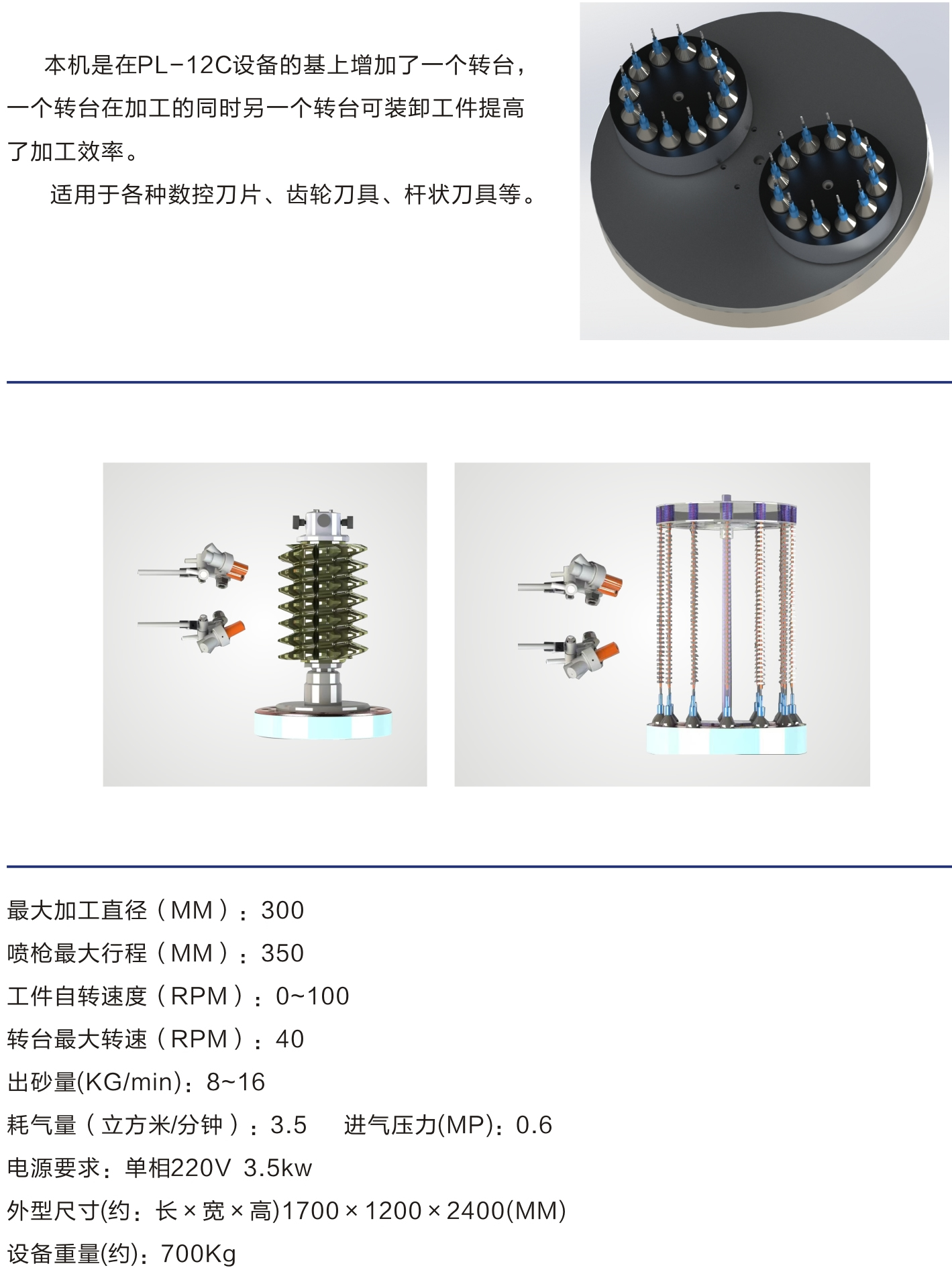 本机是在PL-12C设备的基上增加了一个转台，一个转台在加工的同时另一个转台可装卸工件提高了加工效率。

适用于各种数控刀片、齿轮刀具、杆状刀具等。

最大加工直径（MM）：300

喷枪最大行程（MM）：350

工件自转速度（RPM）：0~100

转台最大转速（RPM）：40

出砂量(KG/min)：8~16

耗气量（立方米/分钟）：3.5　　进气压力(MP)：0.6

电源要求：单相220V 3.5kw

外型尺寸(约：长×宽×高)1700×1200×2400(MM)

设备重量(约)：700Kg